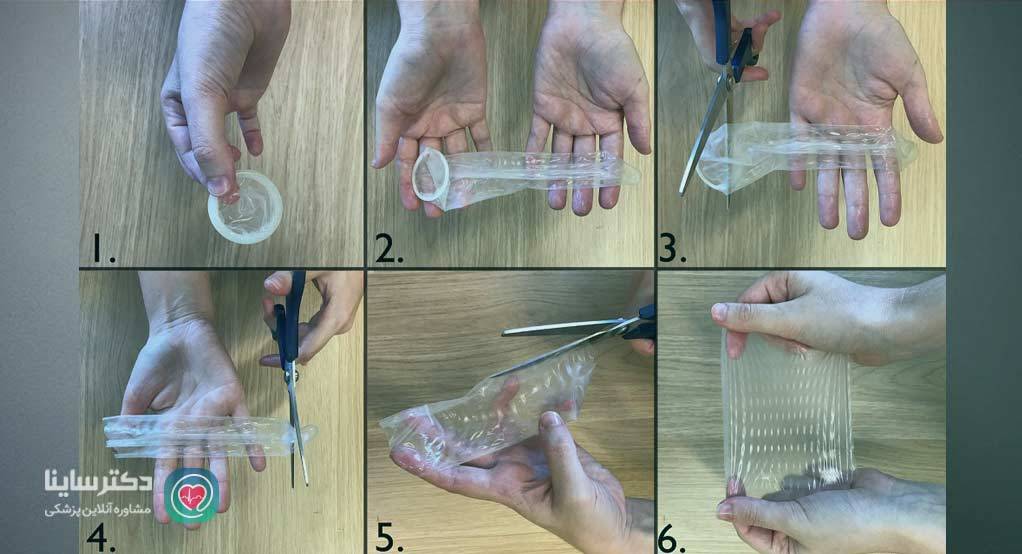 1.

2.

3.

4.

5.

6.

دکترساینا
مشاوره آنلاین پزشکی